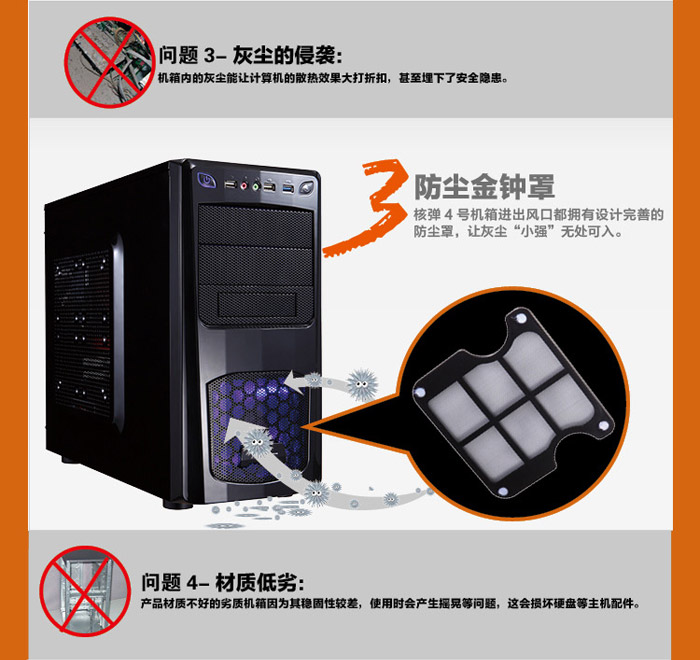 问题 3– 灰尘的侵袭:
机箱内的灰尘能让计算机的散热效果大打折扣，甚至埋下了安全隐患。

3 防尘金钟罩
核弹 4 号机箱进出风口都拥有设计完善的防尘罩，让灰尘“小强”无处可入。

问题 4– 材质低劣:
产品材质不好的劣质机箱因为其稳固性较差，使用时会产生摇晃等问题，这会损坏硬盘等主机配件。